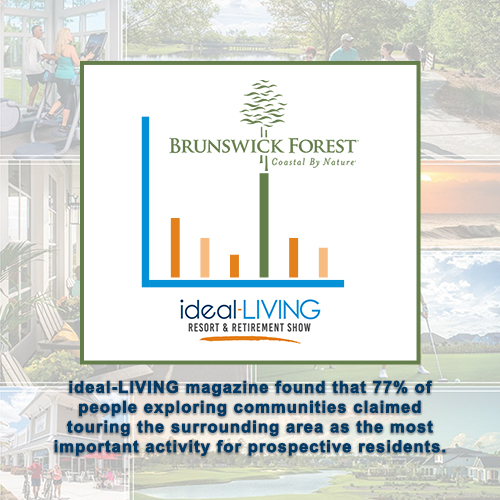 BRUNSWICK FOREST
Coastal By Nature

ideal-LIVING
RESORT & RETIREMENT SHOW

ideal-LIVING magazine found that 77% of people exploring communities claimed touring the surrounding area as the most important activity for prospective residents.