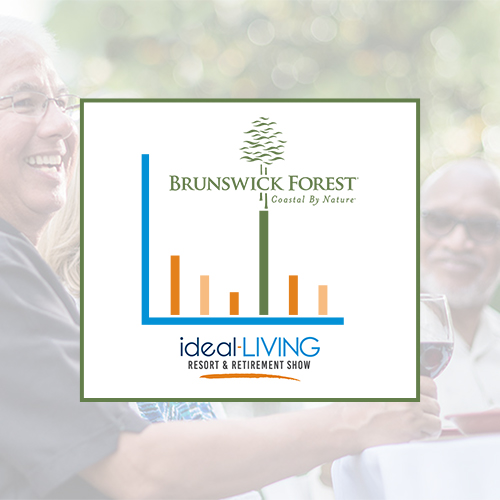 BRUNSWICK FOREST
Coastal By Nature

ideal-LIVING
RESORT & RETIREMENT SHOW